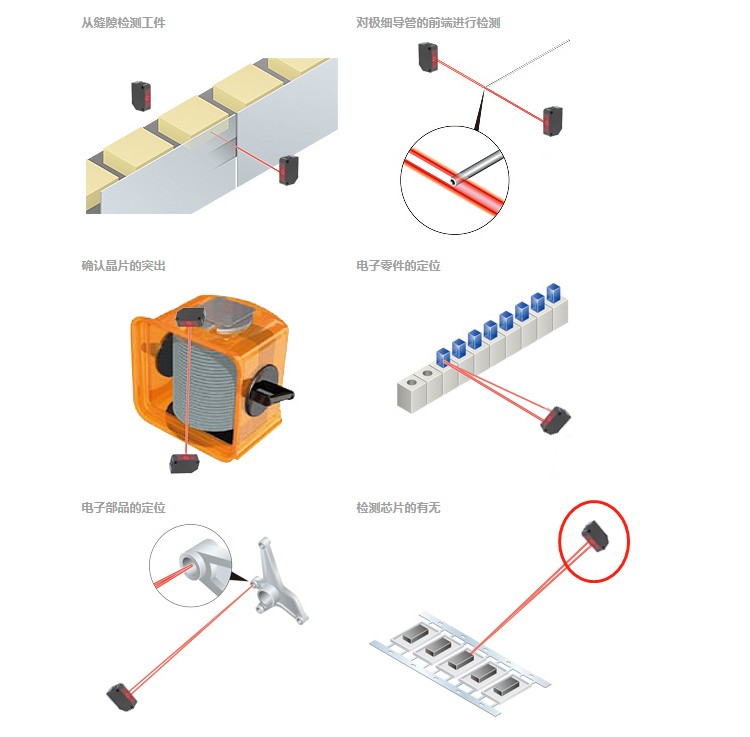 从缝隙检测工件

对极细导管的前端进行检测

确认晶片的突出

电子零件的定位

电子部品的定位

检测芯片的有无